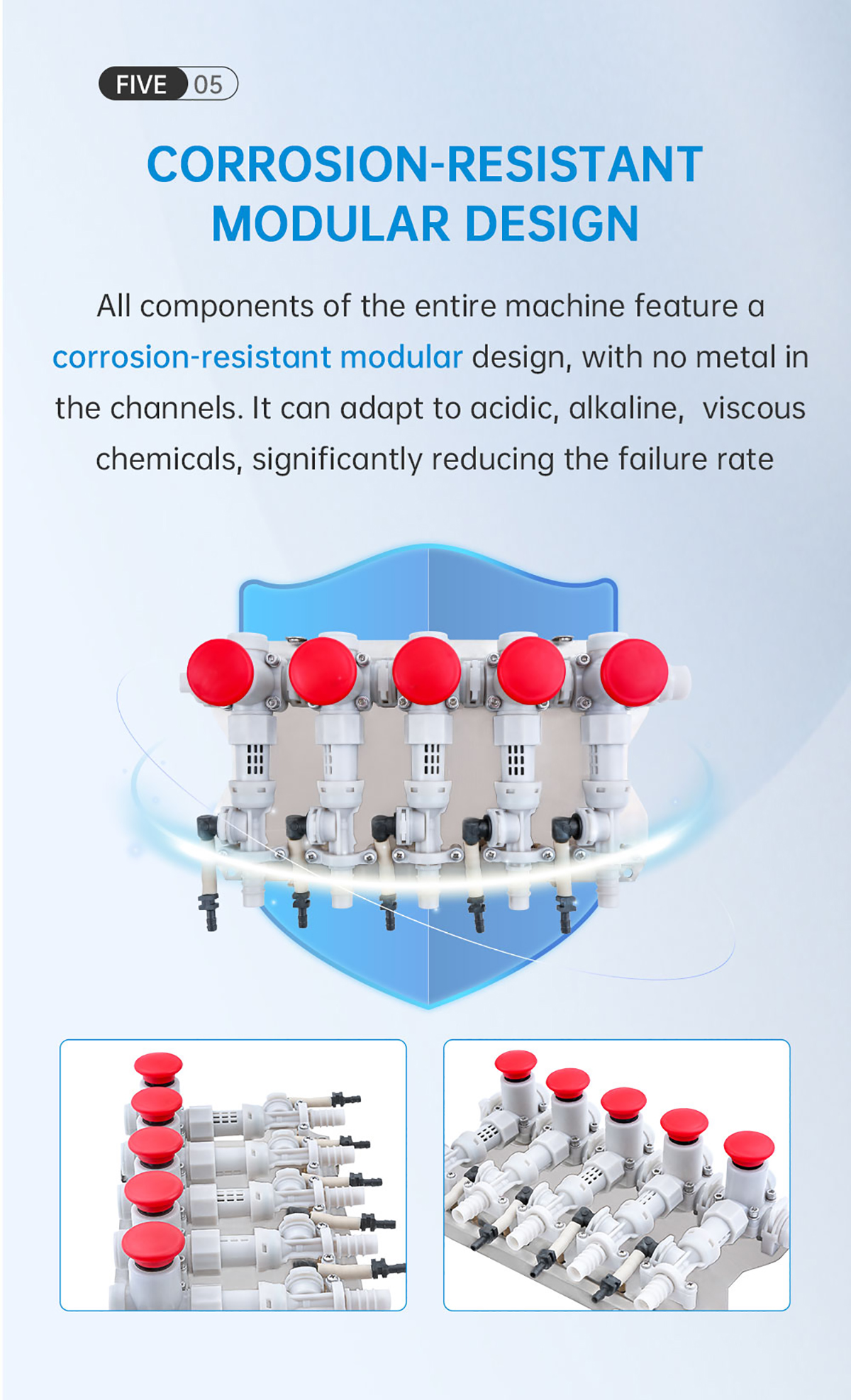 FIVE 05

CORROSION-RESISTANT MODULAR DESIGN

All components of the entire machine feature a corrosion-resistant modular design, with no metal in the channels. It can adapt to acidic, alkaline, viscous chemicals, significantly reducing the failure rate